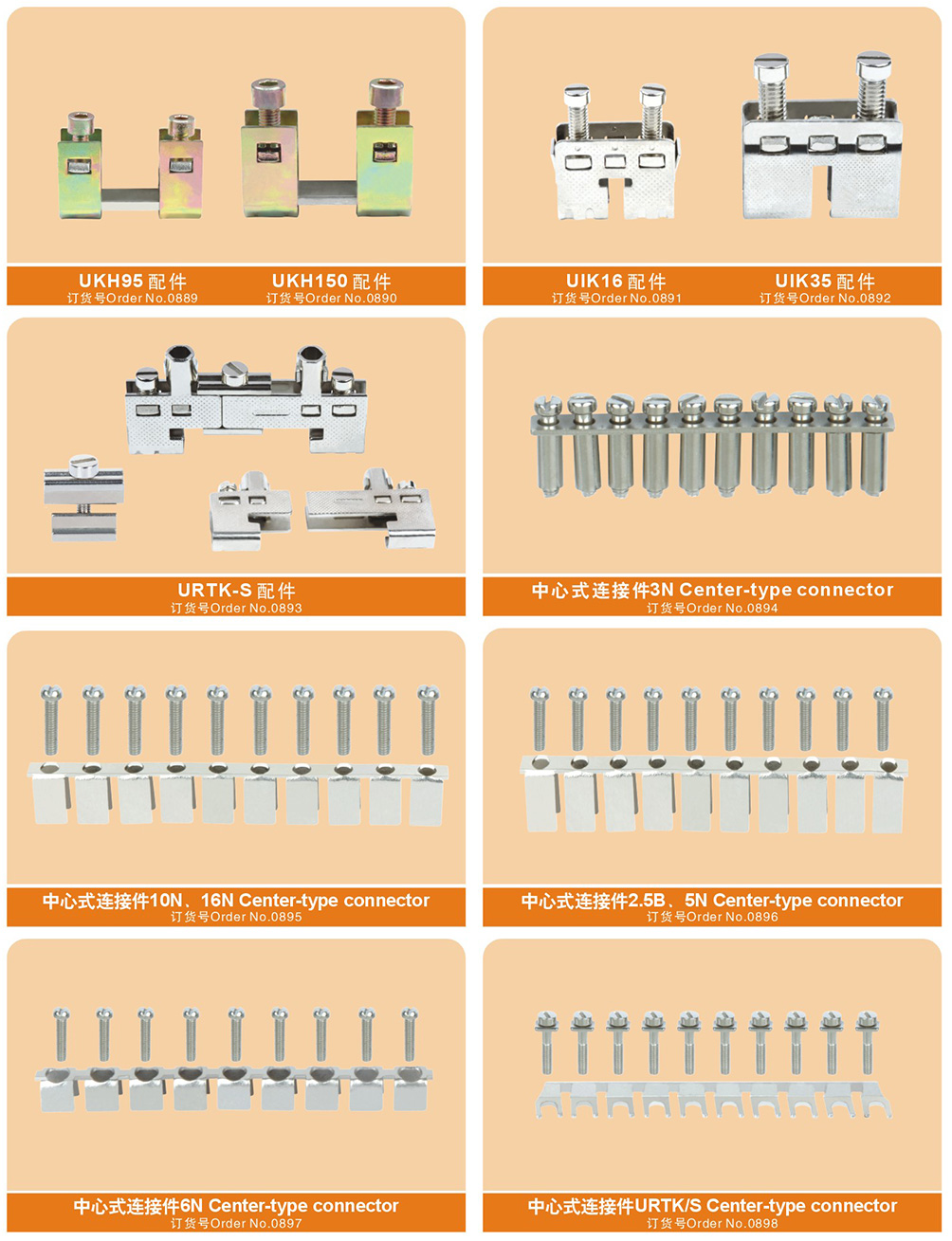 UKH95 配件
订货号Order No.0889

UKH150 配件
订货号Order No.0890

UIK16 配件
订货号Order No.0891

UIK35 配件
订货号Order No.0892

URTK-S 配件
订货号Order No.0893

中心式连接件3N Center-type connector
订货号Order No.0894

中心式连接件10N、16N Center-type connector
订货号Order No.0895

中心式连接件2.5B、5N Center-type connector
订货号Order No.0896

中心式连接件6N Center-type connector
订货号Order No.0897

中心式连接件URTK/S Center-type connector
订货号Order No.0898