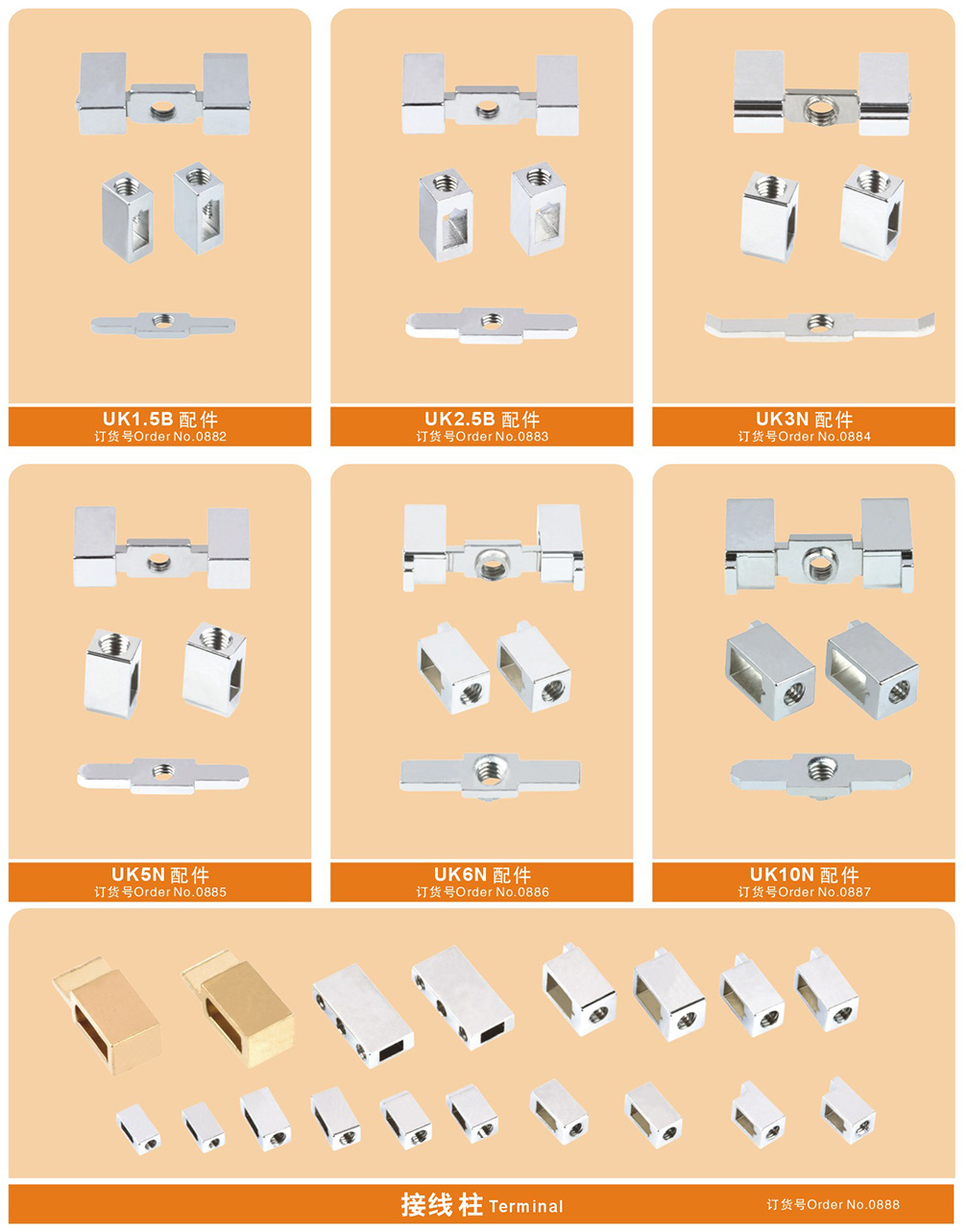 UK1.5B 配件
订货号Order No.0882

UK2.5B 配件
订货号Order No.0883

UK3N 配件
订货号Order No.0884

UK5N 配件
订货号Order No.0885

UK6N 配件
订货号Order No.0886

UK10N 配件
订货号Order No.0887

接线柱 Terminal
订货号Order No.0888